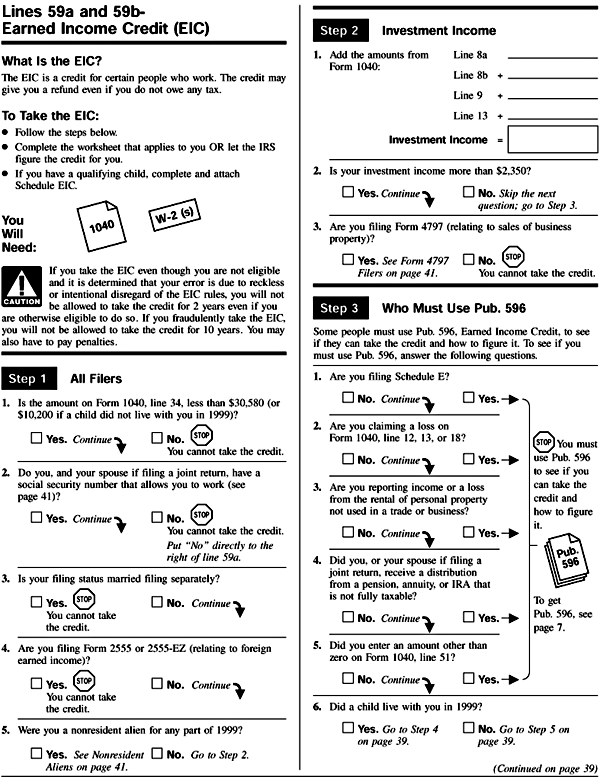 Lines 59a and 59b-
Earned Income Credit (EIC)

What Is the EIC?
The EIC is a credit for certain people who work. The credit may give you a refund even if you do not owe any tax.

To Take the EIC:
● Follow the steps below.
● Complete the worksheet that applies to you OR let the IRS figure the credit for you.
● If you have a qualifying child, complete and attach Schedule EIC.

You Will Need: 1040 W-2 (s)

CAUTION If you take the EIC even though you are not eligible and it is determined that your error is due to reckless or intentional disregard of the EIC rules, you will not be allowed to take the credit for 2 years even if you are otherwise eligible to do so. If you fraudulently take the EIC, you will not be allowed to take the credit for 10 years. You may also have to pay penalties.

Step 1 All Filers

1. Is the amount on Form 1040, line 34, less than $30,580 (or $10,200 if a child did not live with you in 1999)?
☐ Yes. Continue ☐ No. STOP You cannot take the credit.

2. Do you, and your spouse if filing a joint return, have a social security number that allows you to work (see page 41)?
☐ Yes. Continue ☐ No. STOP You cannot take the credit. Put "No" directly to the right of line 59a.

3. Is your filing status married filing separately?
☐ Yes. STOP You cannot take the credit. ☐ No. Continue

4. Are you filing Form 2555 or 2555-EZ (relating to foreign earned income)?
☐ Yes. STOP You cannot take the credit. ☐ No. Continue

5. Were you a nonresident alien for any part of 1999?
☐ Yes. See Nonresident Aliens on page 41. ☐ No. Go to Step 2.

Step 2 Investment Income

1. Add the amounts from Form 1040:
Line 8a
Line 8b +
Line 9 +
Line 13 +
Investment Income =

2. Is your investment income more than $2,350?
☐ Yes. Continue ☐ No. Skip the next question; go to Step 3.

3. Are you filing Form 4797 (relating to sales of business property)?
☐ Yes. See Form 4797 Filers on page 41. ☐ No. STOP You cannot take the credit.

Step 3 Who Must Use Pub. 596

Some people must use Pub. 596, Earned Income Credit, to see if they can take the credit and how to figure it. To see if you must use Pub. 596, answer the following questions.

1. Are you filing Schedule E?
☐ No. Continue ☐ Yes.

2. Are you claiming a loss on Form 1040, line 12, 13, or 18?
☐ No. Continue ☐ Yes.

3. Are you reporting income or a loss from the rental of personal property not used in a trade or business?
☐ No. Continue ☐ Yes.

4. Did you, or your spouse if filing a joint return, receive a distribution from a pension, annuity, or IRA that is not fully taxable?
☐ No. Continue ☐ Yes.

5. Did you enter an amount other than zero on Form 1040, line 51?
☐ No. Continue ☐ Yes.

STOP You must use Pub. 596 to see if you can take the credit and how to figure it.

Pub. 596

To get Pub. 596, see page 7.

6. Did a child live with you in 1999?
☐ Yes. Go to Step 4 on page 39. ☐ No. Go to Step 5 on page 39.

(Continued on page 39)